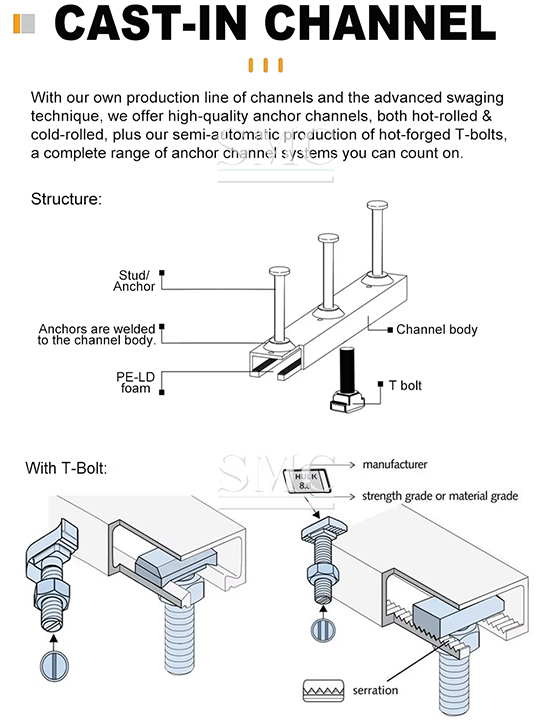 CAST-IN CHANNEL

With our own production line of channels and the advanced swaging technique, we offer high-quality anchor channels, both hot-rolled & cold-rolled, plus our semi-automatic production of hot-forged T-bolts, a complete range of anchor channel systems you can count on.

SMC

Structure:

Stud/ Anchor

Anchors are welded to the channel body.

PE-LD foam

Channel body

T bolt

With T-Bolt:

SMC

HUCK 8.8

manufacturer

strength grade or material grade

serration